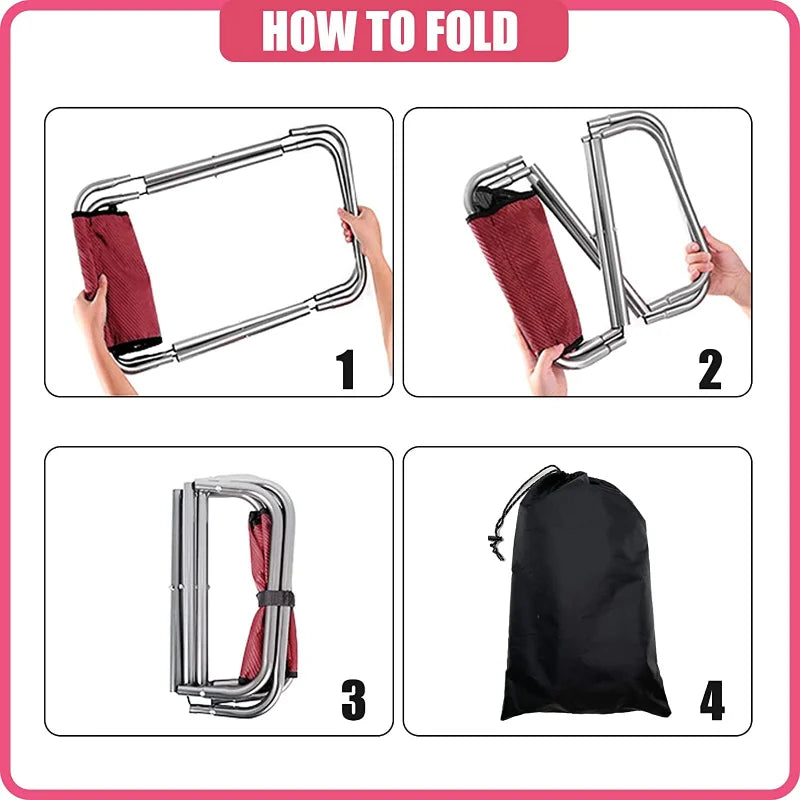 HOW TO FOLD

1

2

3

4