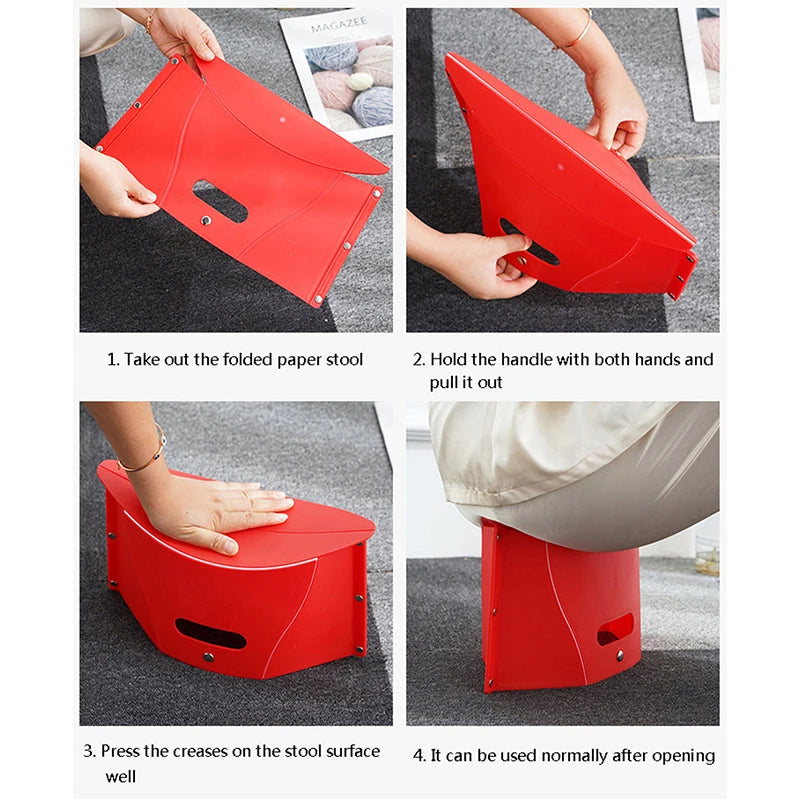 MAGAZEE

1. Take out the folded paper stool

2. Hold the handle with both hands and pull it out

3. Press the creases on the stool surface well

4. It can be used normally after opening